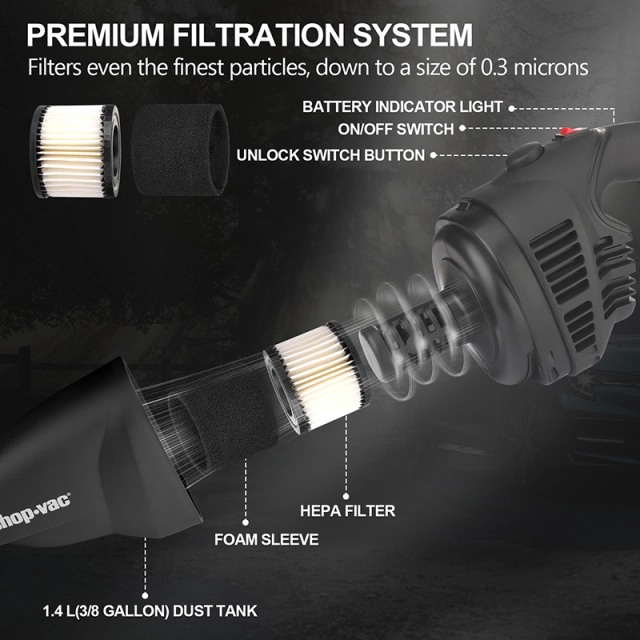 PREMIUM FILTRATION SYSTEM
Filters even the finest particles, down to a size of 0.3 microns

BATTERY INDICATOR LIGHT
ON/OFF SWITCH
UNLOCK SWITCH BUTTON

hop·vac

HEPA FILTER
FOAM SLEEVE
1.4 L(3/8 GALLON) DUST TANK